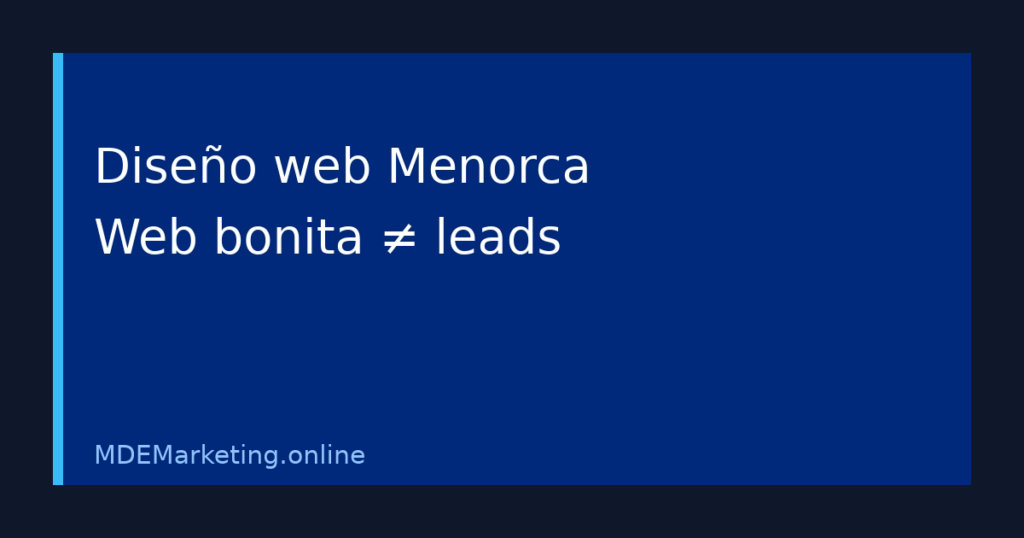 Diseño web Menorca
Web bonita ≠ leads

MDEMarketing.online